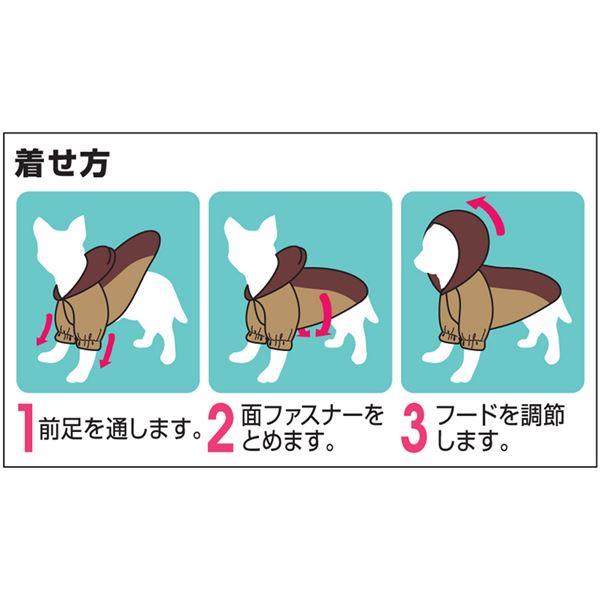 着せ方

1 前足を通します。

2 面ファスナーをとめます。

3 フードを調節します。